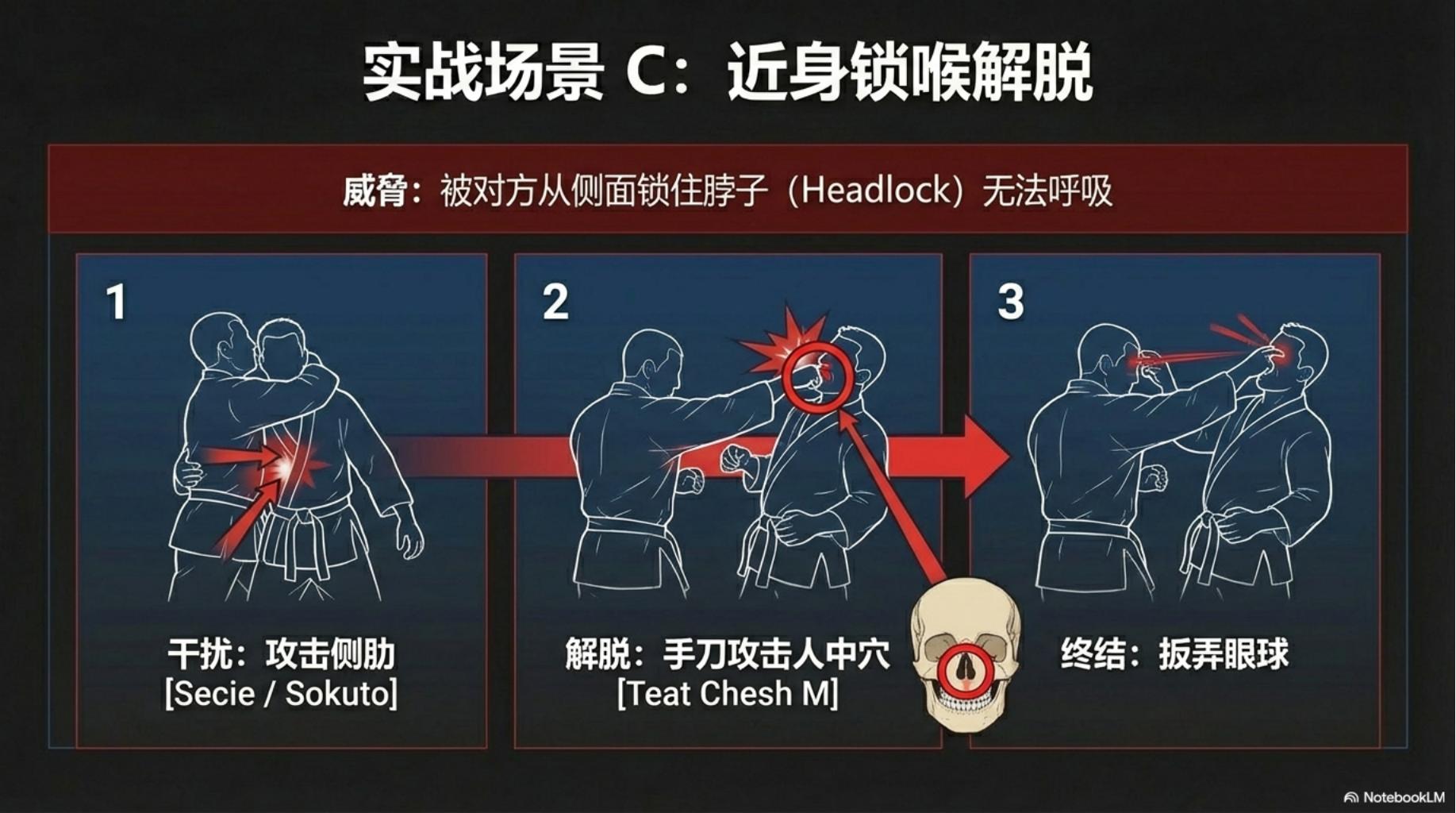 实战场景 C：近身锁喉解脱

威胁：被对方从侧面锁住脖子（Headlock）无法呼吸

1

干扰：攻击侧肋
[Secie / Sokuto]

2

解脱：手刀攻击人中穴
[Teat Chesh M]

3

终结：扳弄眼球

NotebookLM